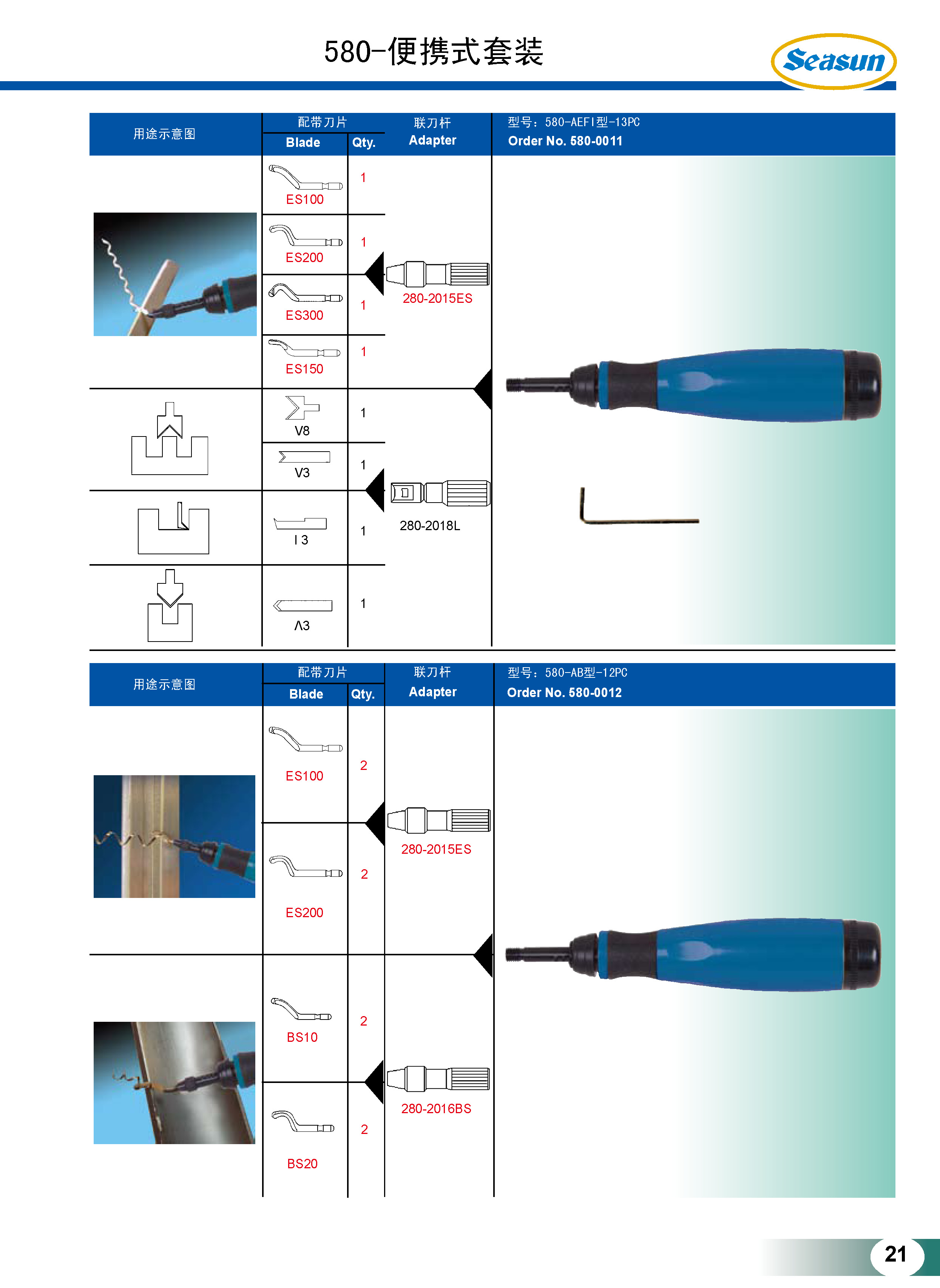 580-便携式套装

Seasun

| 用途示意图 | 配带刀片 Blade | Qty. | 联刀杆 Adapter | 型号：580-AEFI型-13PC Order No. 580-0011 |
|---|---|---|---|---|
| | ES100 | 1 | 280-2015ES | |
| | ES200 | 1 | | |
| | ES300 | 1 | | |
| | ES150 | 1 | | |
| | V8 | 1 | 280-2018L | |
| | V3 | 1 | | |
| | I 3 | 1 | | |
| | Λ3 | 1 | | |

| 用途示意图 | 配带刀片 Blade | Qty. | 联刀杆 Adapter | 型号：580-AB型-12PC Order No. 580-0012 |
|---|---|---|---|---|
| | ES100 | 2 | 280-2015ES | |
| | ES200 | 2 | | |
| | BS10 | 2 | 280-2016BS | |
| | BS20 | 2 | | |

21